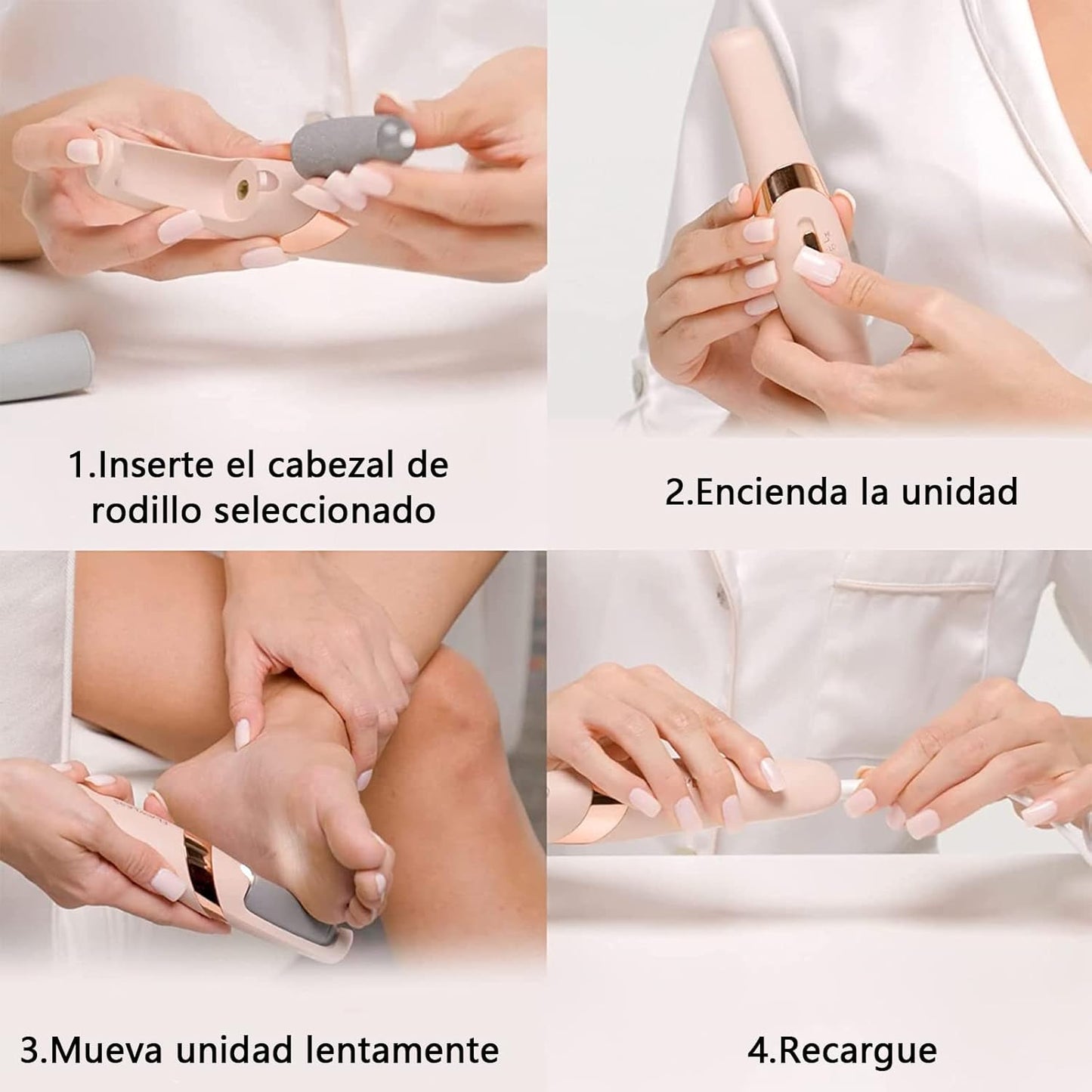 1.Inserte el cabezal de rodillo seleccionado

2.Encienda la unidad

3.Mueva unidad lentamente

4.Recargue