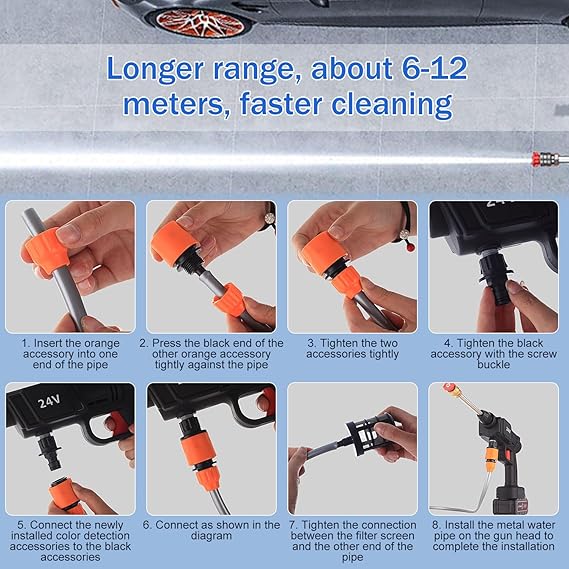 Longer range, about 6-12 meters, faster cleaning

1. Insert the orange accessory into one end of the pipe

2. Press the black end of the other orange accessory tightly against the pipe

3. Tighten the two accessories tightly

4. Tighten the black accessory with the screw buckle

24V

5. Connect the newly installed color detection accessories to the black accessories

6. Connect as shown in the diagram

7. Tighten the connection between the filter screen and the other end of the pipe

8. Install the metal water pipe on the gun head to complete the installation